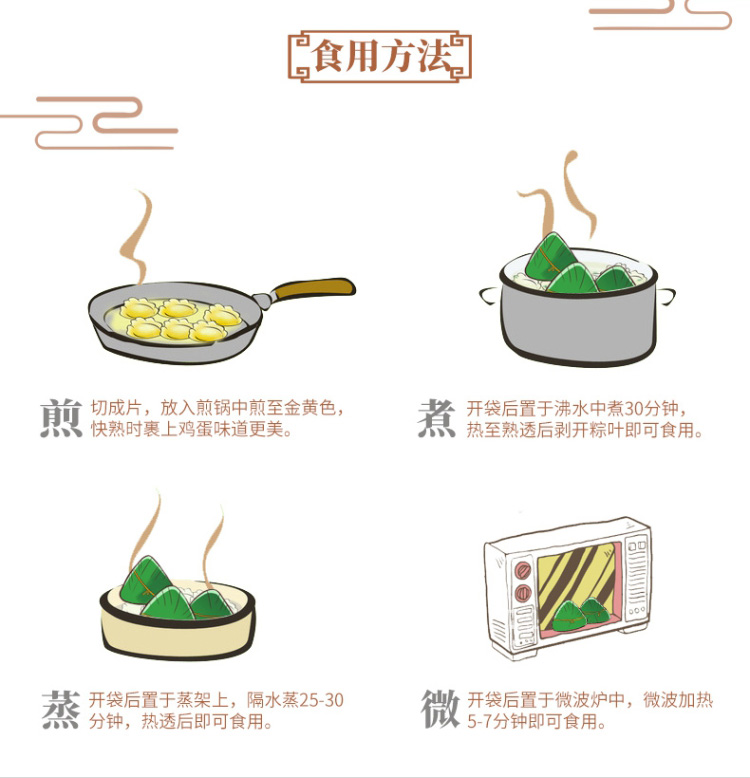 食用方法

煎 切成片，放入煎锅中煎至金黄色，快熟时裹上鸡蛋味道更美。

煮 开袋后置于沸水中煮30分钟，热至熟透后剥开粽叶即可食用。

蒸 开袋后置于蒸架上，隔水蒸25-30分钟，热透后即可食用。

微 开袋后置于微波炉中，微波加热5-7分钟即可食用。